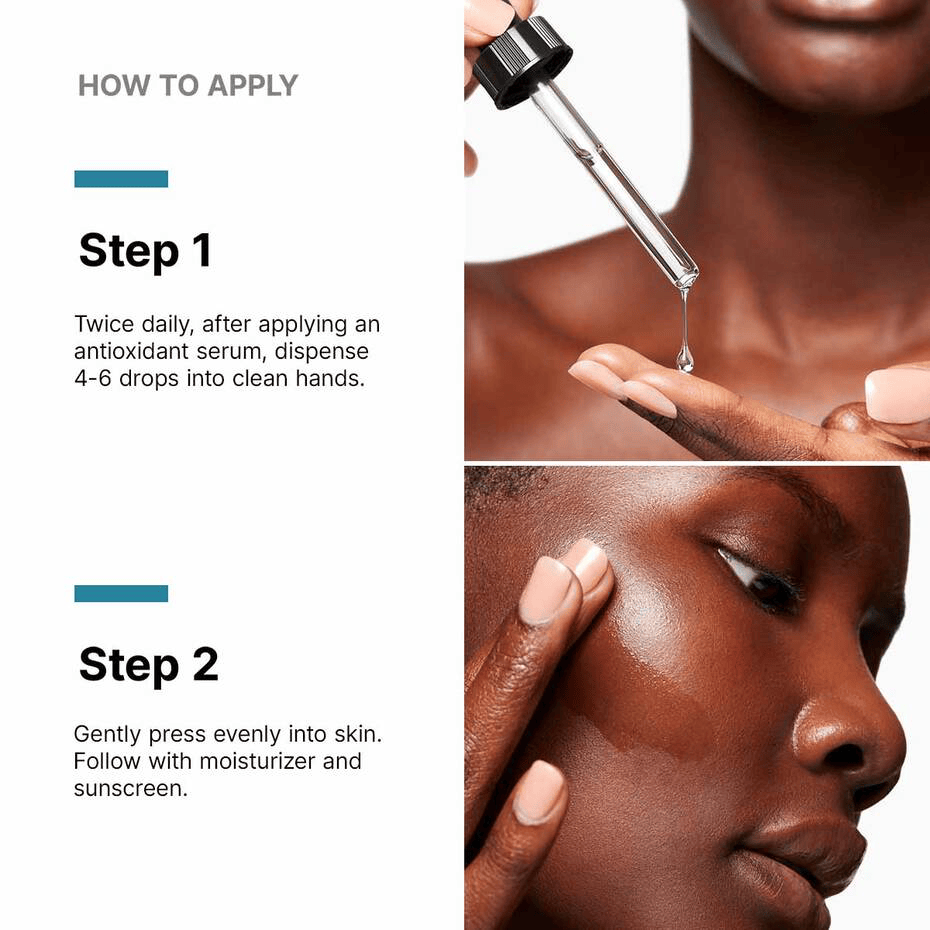 HOW TO APPLY

Step 1

Twice daily, after applying an antioxidant serum, dispense 4-6 drops into clean hands.

Step 2

Gently press evenly into skin. Follow with moisturizer and sunscreen.