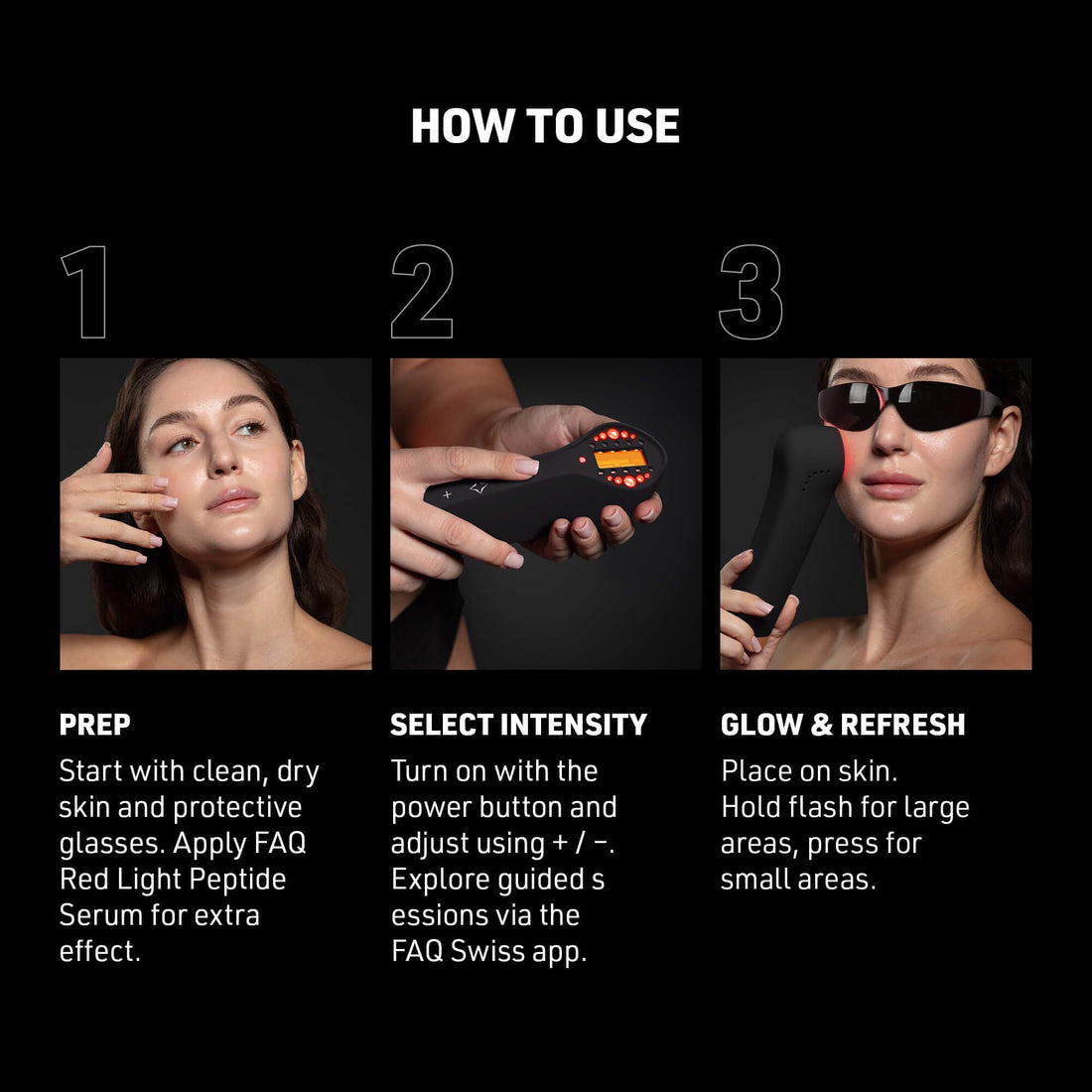 HOW TO USE

1

PREP

Start with clean, dry skin and protective glasses. Apply FAQ Red Light Peptide Serum for extra effect.

2

SELECT INTENSITY

Turn on with the power button and adjust using + / −. Explore guided s essions via the FAQ Swiss app.

3

GLOW & REFRESH

Place on skin. Hold flash for large areas, press for small areas.