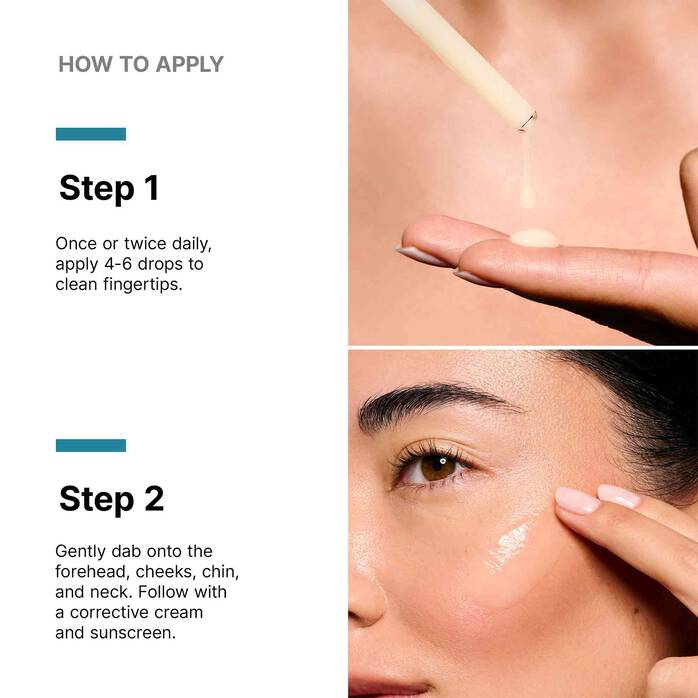 HOW TO APPLY

Step 1

Once or twice daily, apply 4-6 drops to clean fingertips.

Step 2

Gently dab onto the forehead, cheeks, chin, and neck. Follow with a corrective cream and sunscreen.