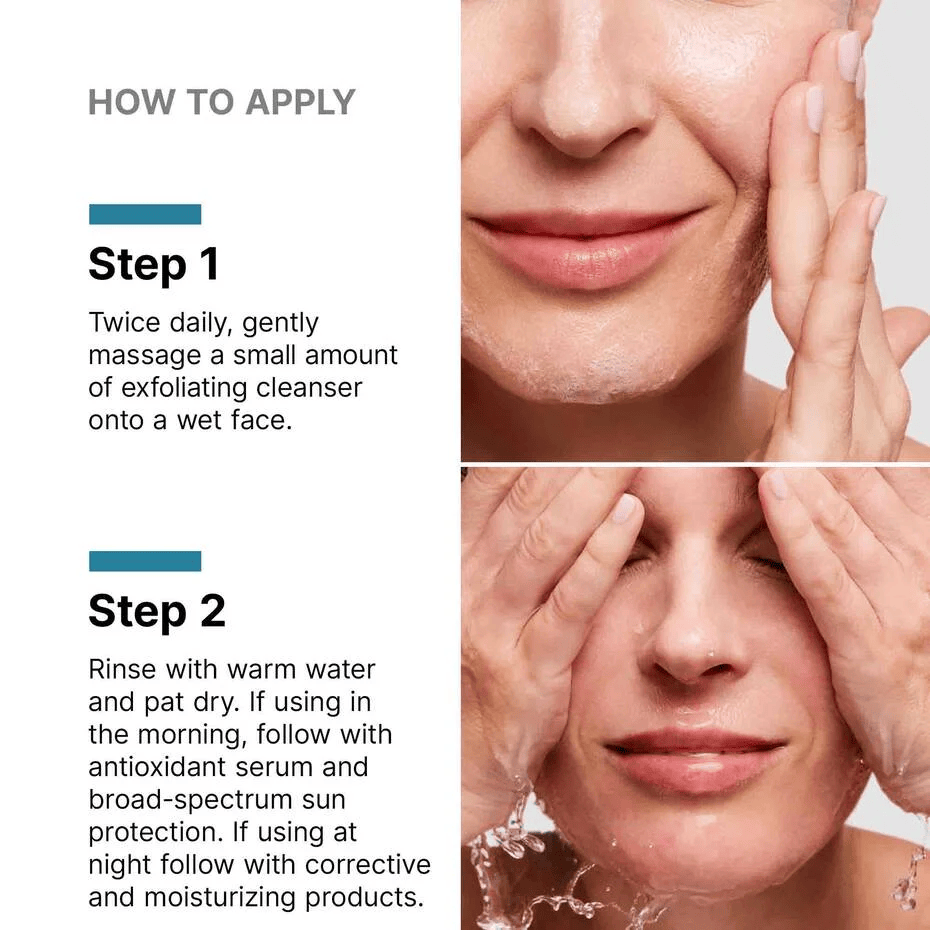 HOW TO APPLY

Step 1

Twice daily, gently massage a small amount of exfoliating cleanser onto a wet face.

Step 2

Rinse with warm water and pat dry. If using in the morning, follow with antioxidant serum and broad-spectrum sun protection. If using at night follow with corrective and moisturizing products.